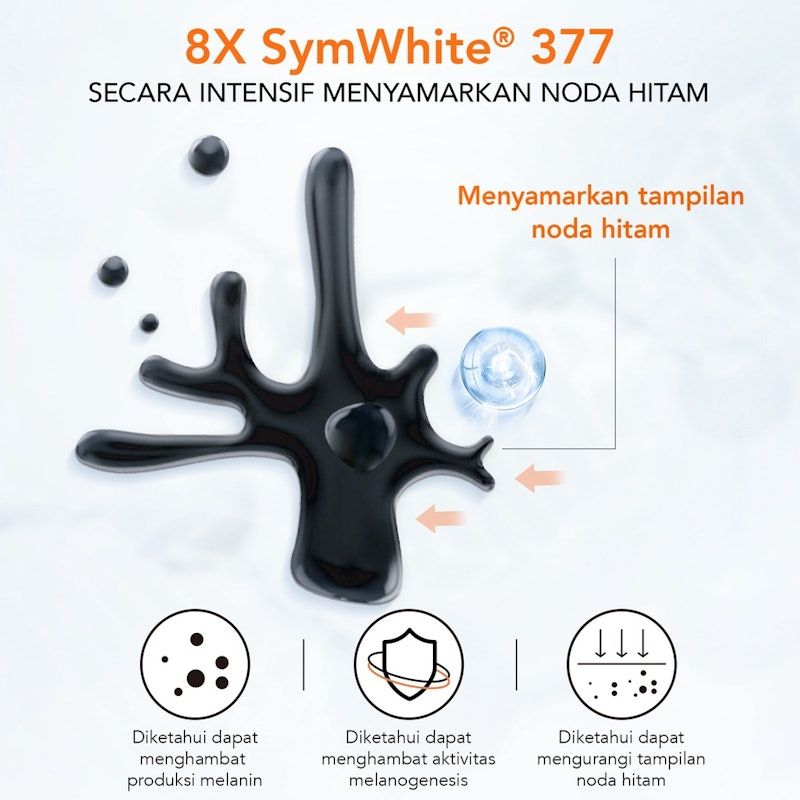 8X SymWhite® 377
SECARA INTENSIF MENYAMARKAN NODA HITAM

Menyamarkan tampilan noda hitam

Diketahui dapat menghambat produksi melanin

Diketahui dapat menghambat aktivitas melanogenesis

Diketahui dapat mengurangi tampilan noda hitam