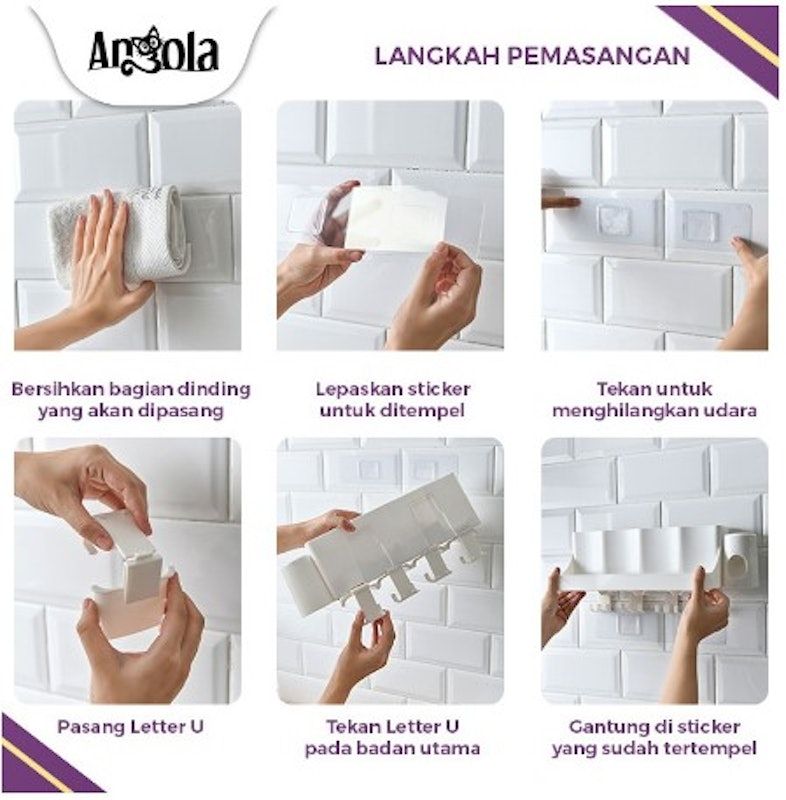 Angola

LANGKAH PEMASANGAN

Bersihkan bagian dinding yang akan dipasang

Lepaskan sticker untuk ditempel

Tekan untuk menghilangkan udara

Pasang Letter U

Tekan Letter U pada badan utama

Gantung di sticker yang sudah tertempel