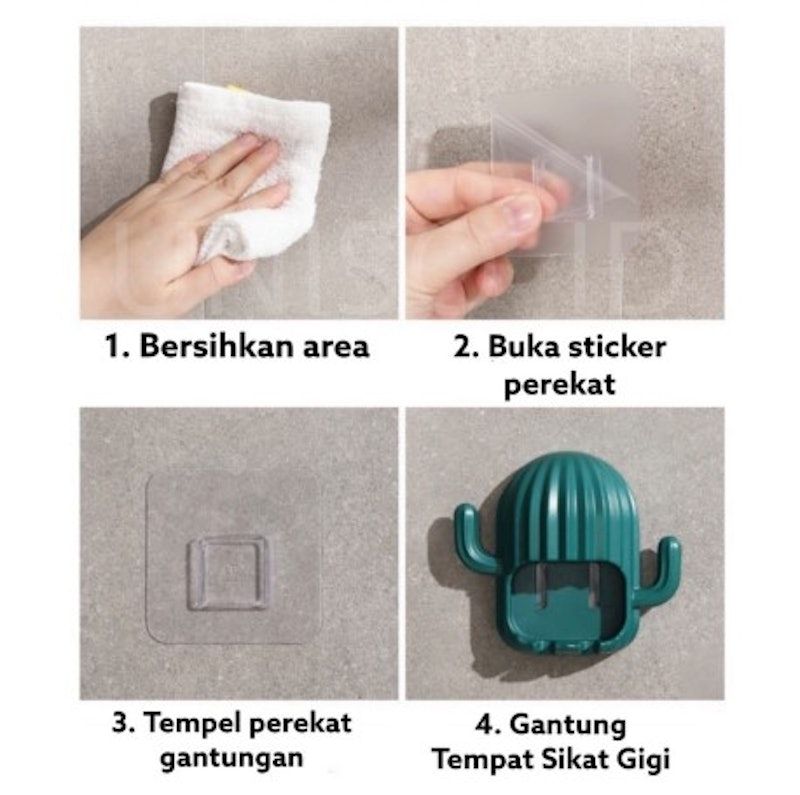 1. Bersihkan area

2. Buka sticker perekat

3. Tempel perekat gantungan

4. Gantung Tempat Sikat Gigi