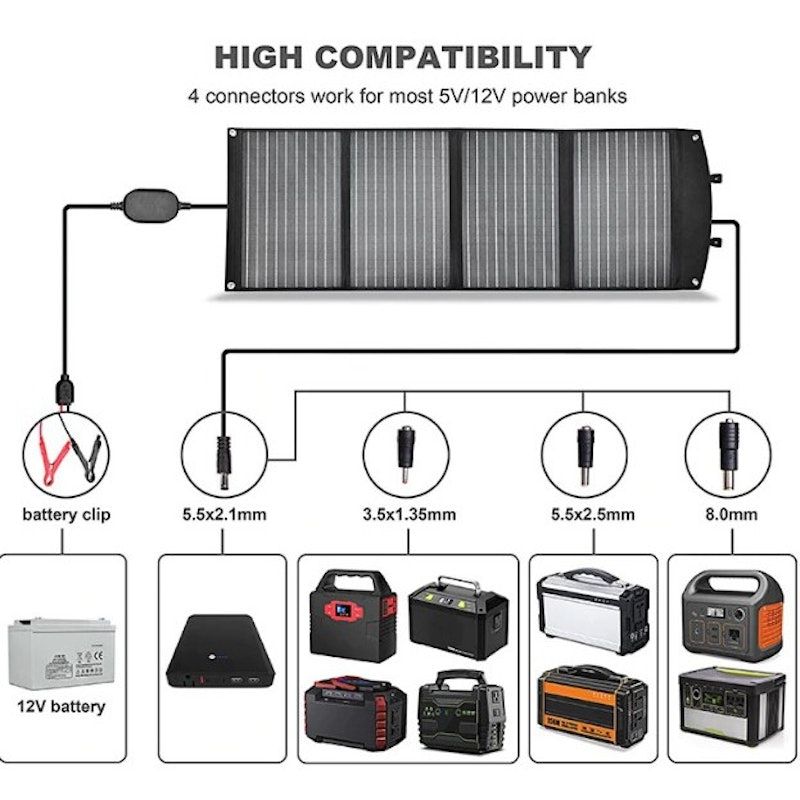 HIGH COMPATIBILITY

4 connectors work for most 5V/12V power banks

battery clip

5.5x2.1mm

3.5x1.35mm

5.5x2.5mm

8.0mm

12V battery