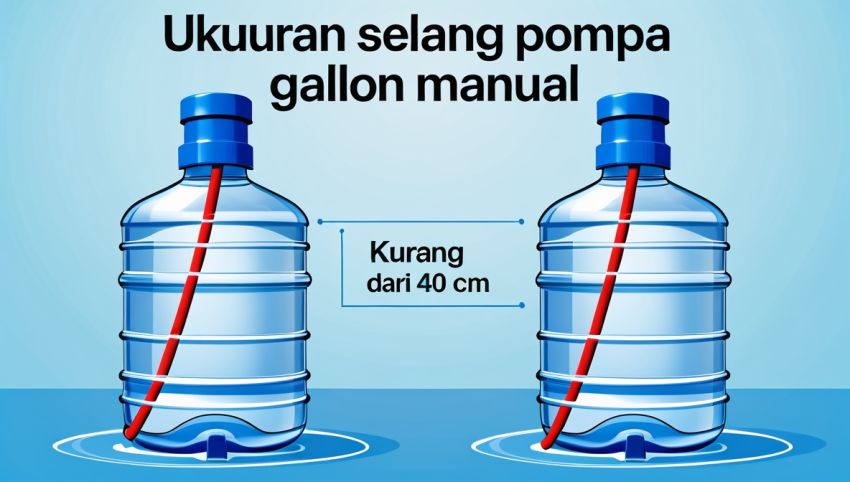 Ukuuran selang pompa gallon manual

Kurang dari 40 cm