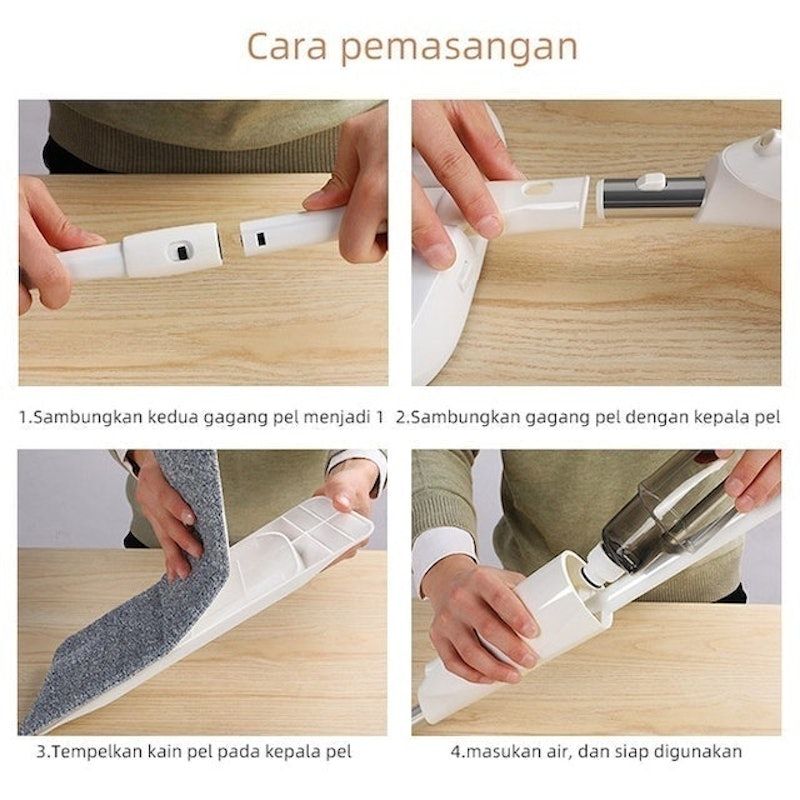 Cara pemasangan

1.Sambungkan kedua gagang pel menjadi 1

2.Sambungkan gagang pel dengan kepala pel

3.Tempelkan kain pel pada kepala pel

4.masukan air, dan siap digunakan