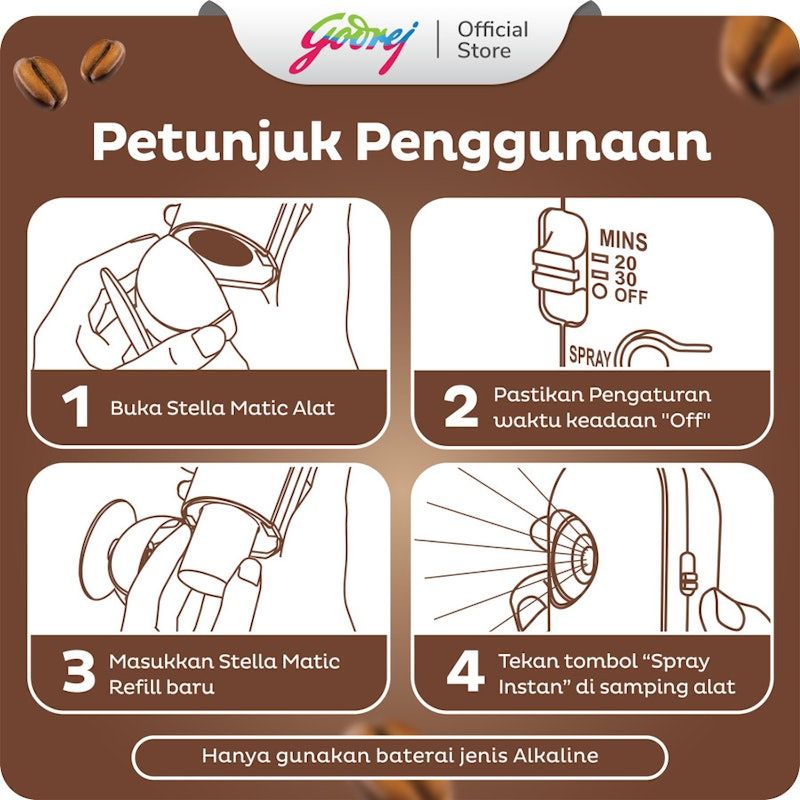 Godrej | Official Store

Petunjuk Penggunaan

MINS
20
30
OFF
SPRAY

1 Buka Stella Matic Alat

2 Pastikan Pengaturan waktu keadaan "Off"

3 Masukkan Stella Matic Refill baru

4 Tekan tombol “Spray Instan” di samping alat

Hanya gunakan baterai jenis Alkaline