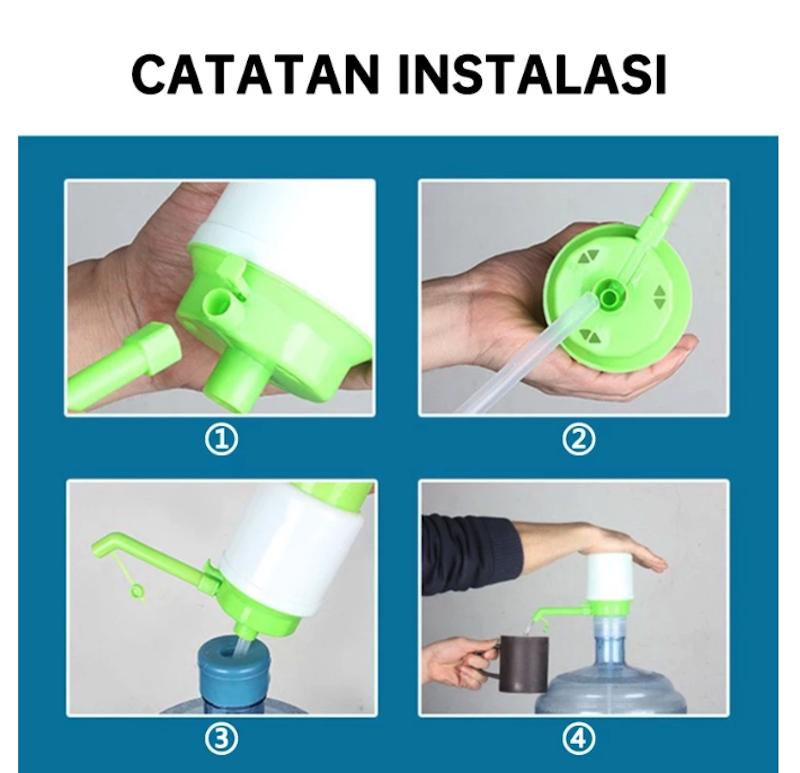 CATATAN INSTALASI

①

②

③

④