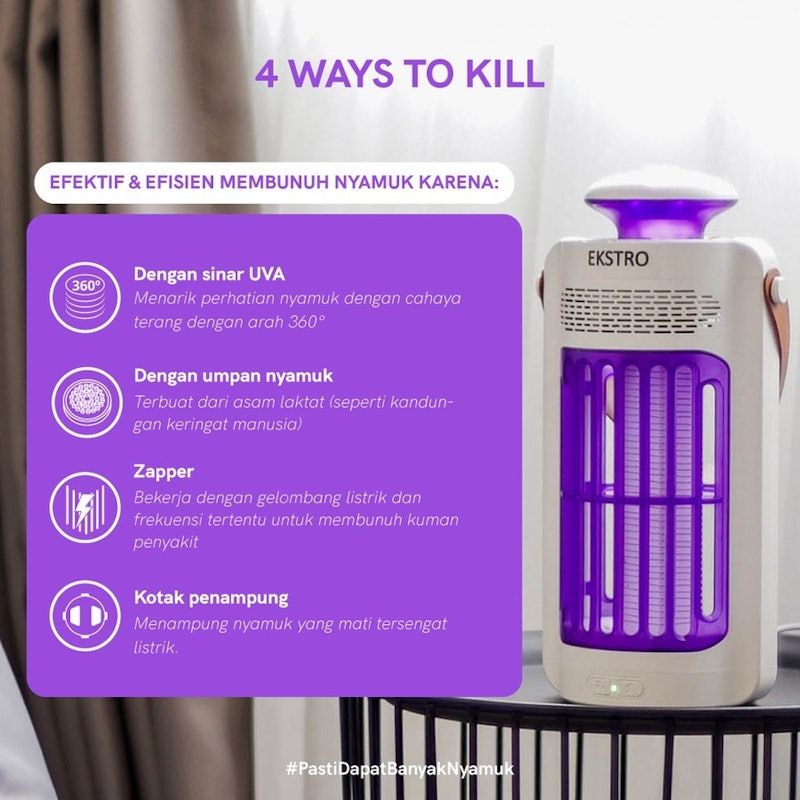 4 WAYS TO KILL

EFEKTIF & EFISIEN MEMBUNUH NYAMUK KARENA:

360°

Dengan sinar UVA
Menarik perhatian nyamuk dengan cahaya terang dengan arah 360°

Dengan umpan nyamuk
Terbuat dari asam laktat (seperti kandungan keringat manusia)

Zapper
Bekerja dengan gelombang listrik dan frekuensi tertentu untuk membunuh kuman penyakit

Kotak penampung
Menampung nyamuk yang mati tersengat listrik.

EKSTRO

#PastiDapatBanyakNyamuk