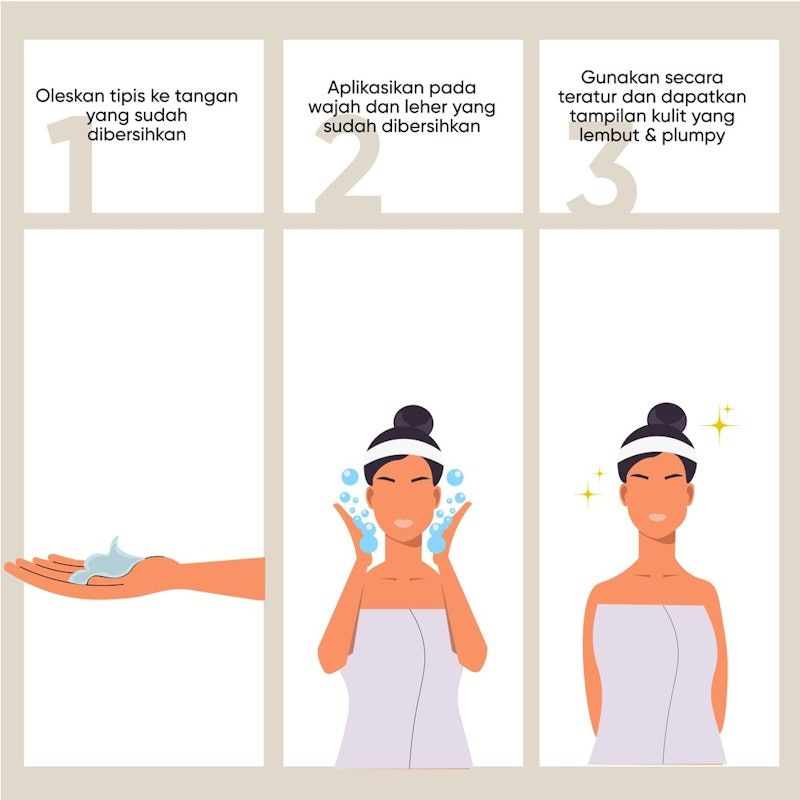 1
Oleskan tipis ke tangan yang sudah dibersihkan

2
Aplikasikan pada wajah dan leher yang sudah dibersihkan

3
Gunakan secara teratur dan dapatkan tampilan kulit yang lembut & plumpy