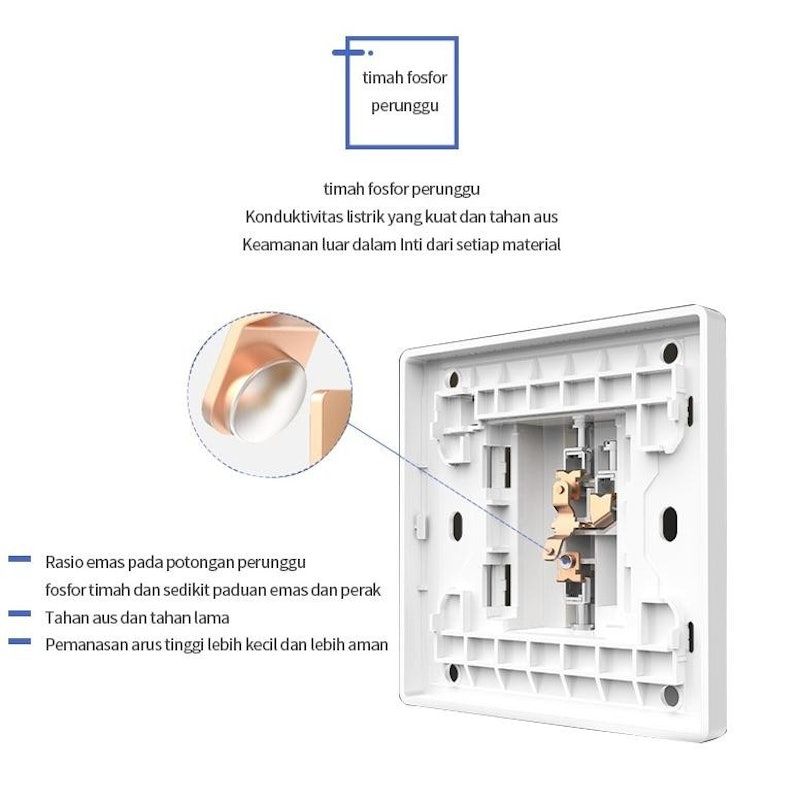 timah fosfor perunggu

timah fosfor perunggu
Konduktivitas listrik yang kuat dan tahan aus
Keamanan luar dalam Inti dari setiap material

Rasio emas pada potongan perunggu fosfor timah dan sedikit paduan emas dan perak

Tahan aus dan tahan lama

Pemanasan arus tinggi lebih kecil dan lebih aman